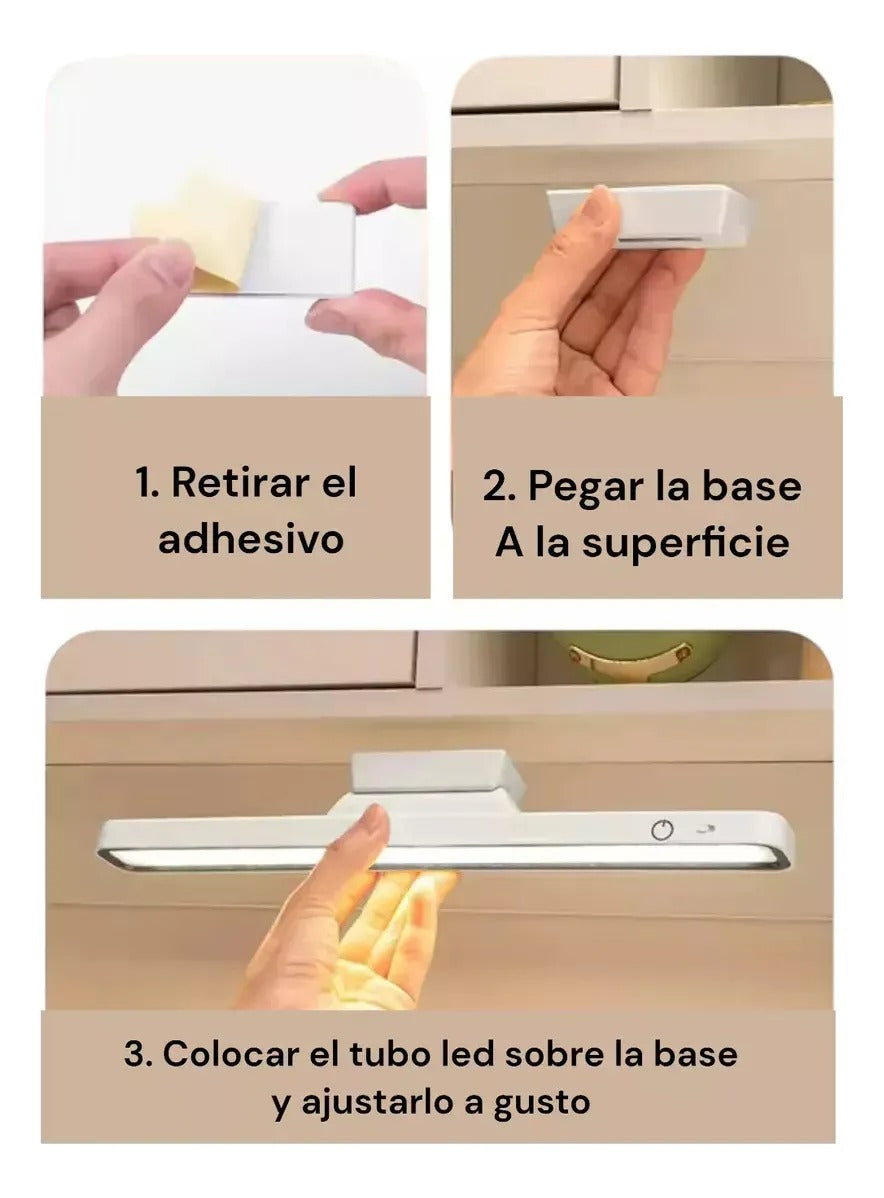 1. Retirar el adhesivo

2. Pegar la base A la superficie

3. Colocar el tubo led sobre la base y ajustarlo a gusto